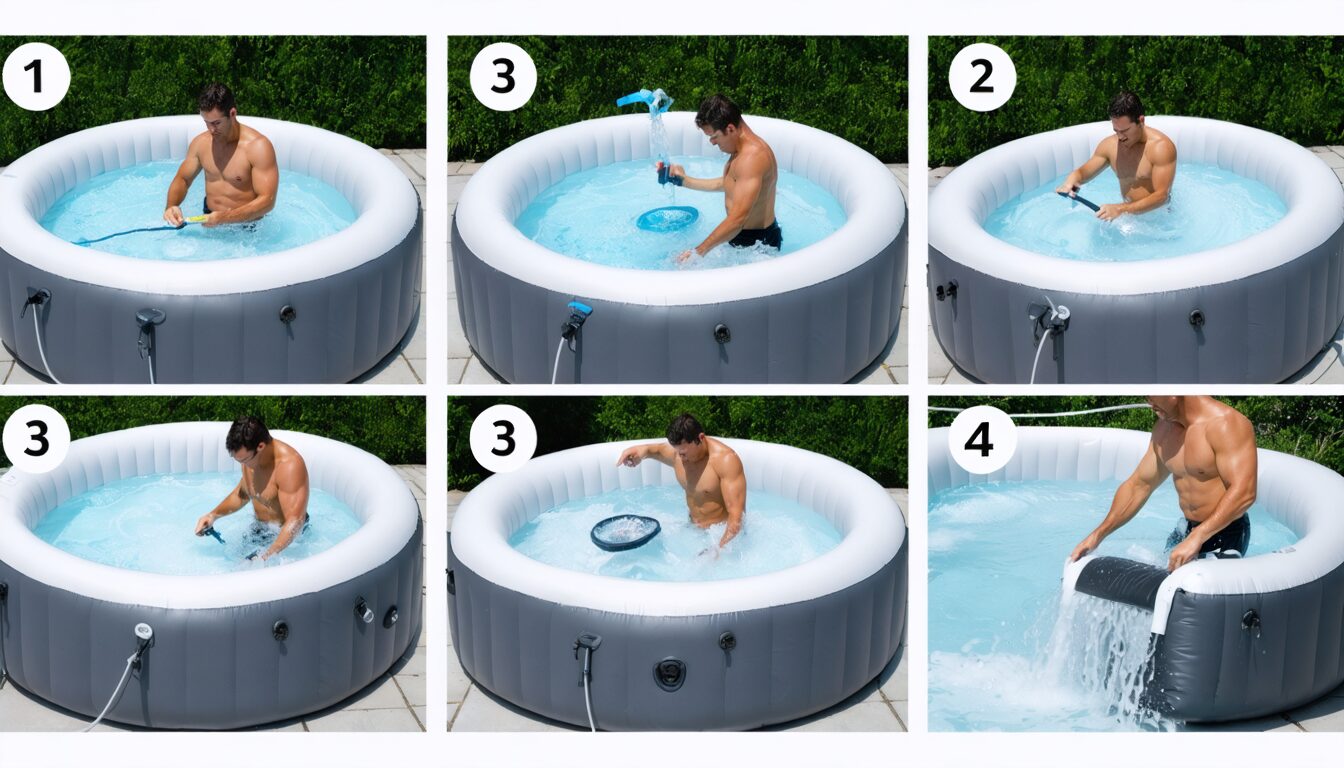 1

3

2

3

3

4